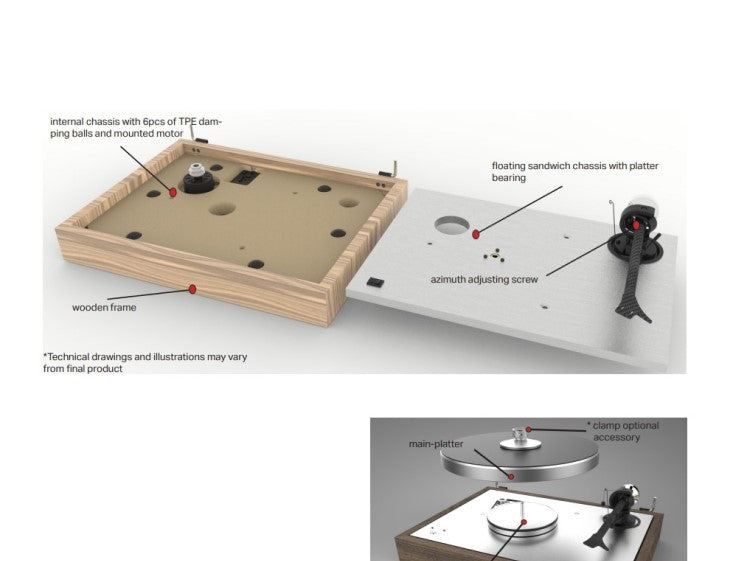 internal chassis with 6pcs of TPE damping balls and mounted motor

floating sandwich chassis with platter bearing

azimuth adjusting screw

wooden frame

*Technical drawings and illustrations may vary from final product

* clamp optional accessory

main-platter